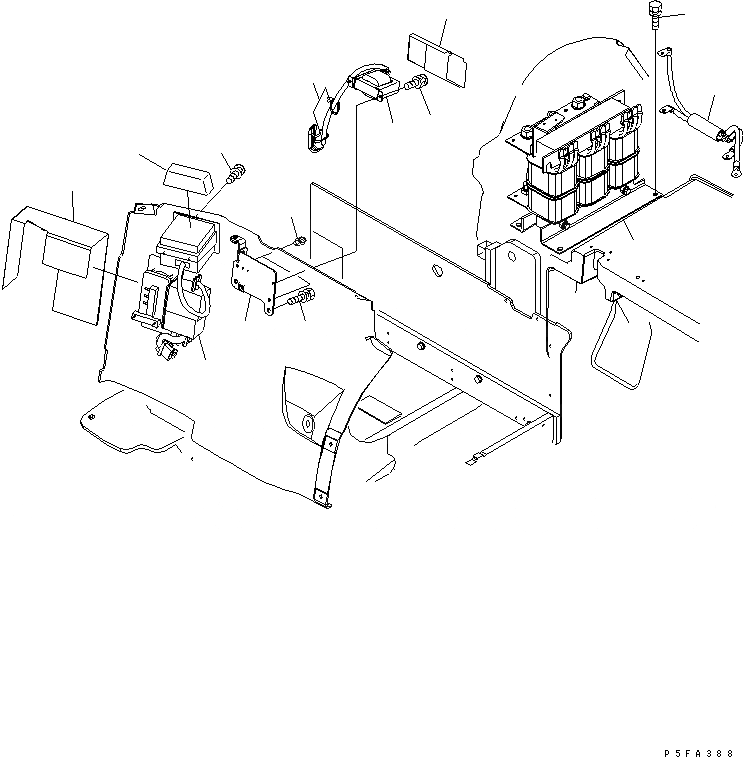 P5FA388