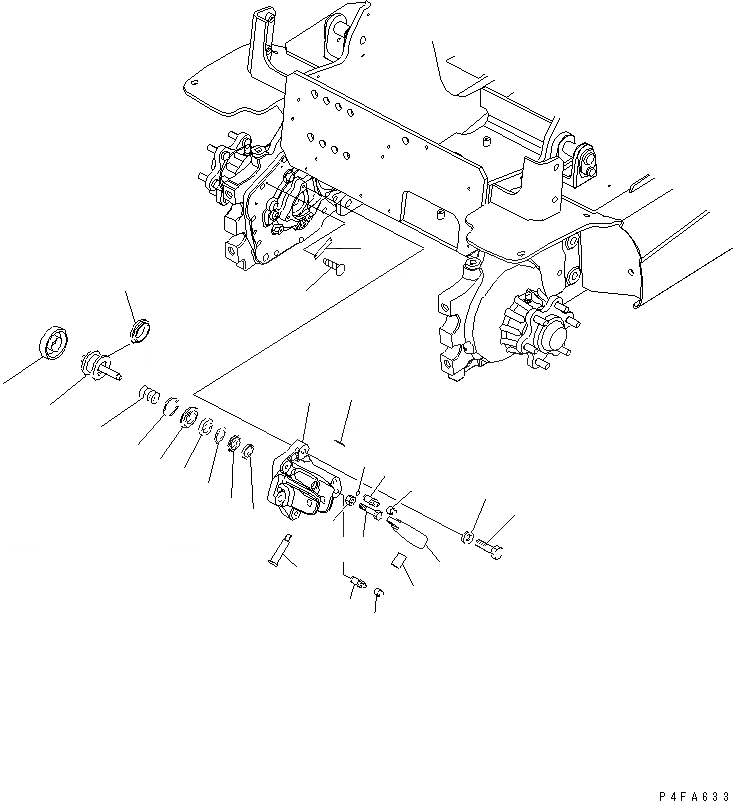 P4FA633