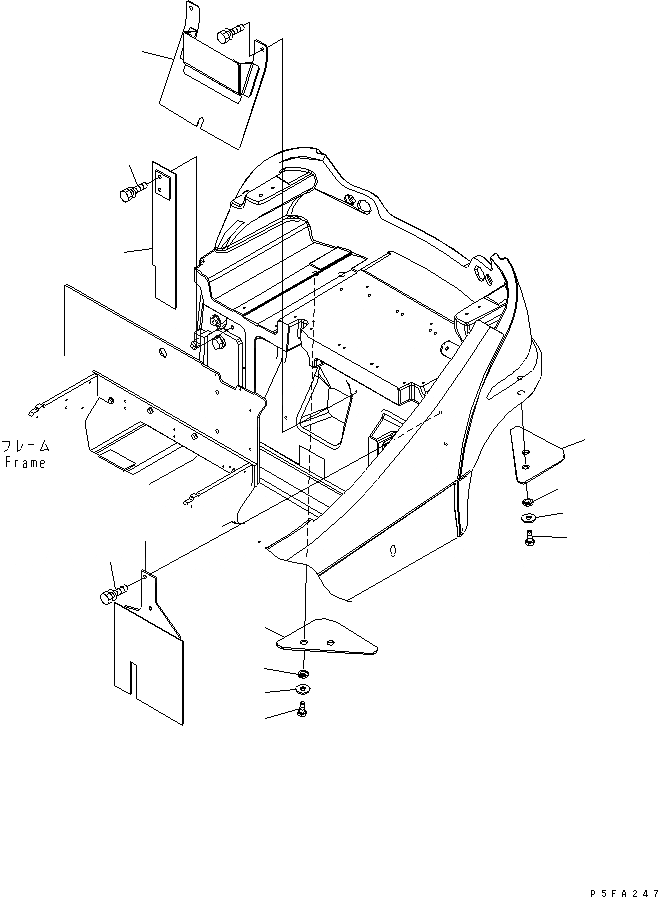 フレーム
Frame

P5FA247