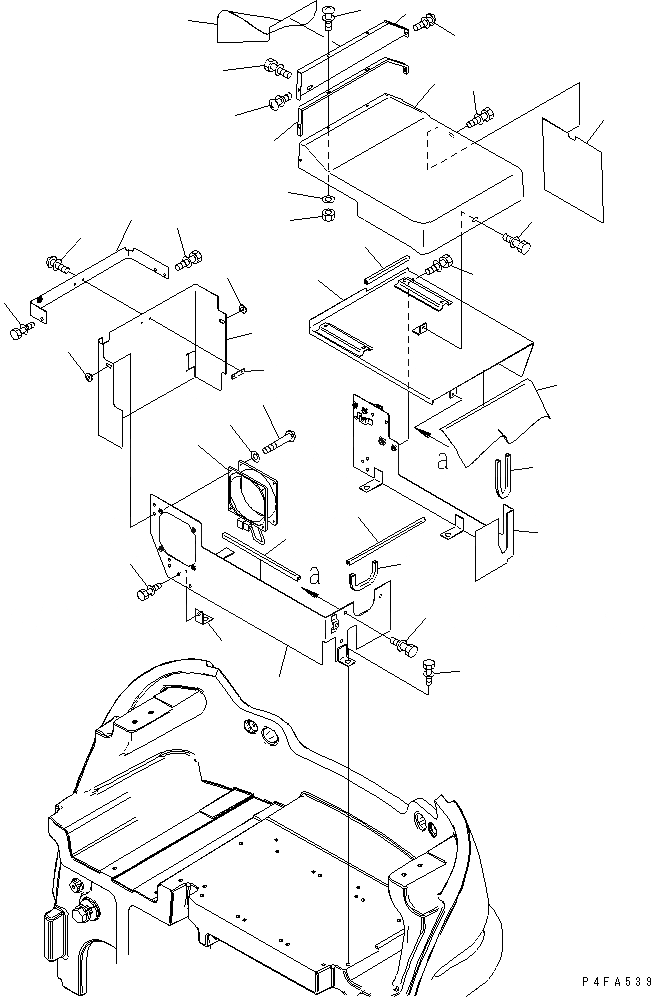 a

a

P4FA539