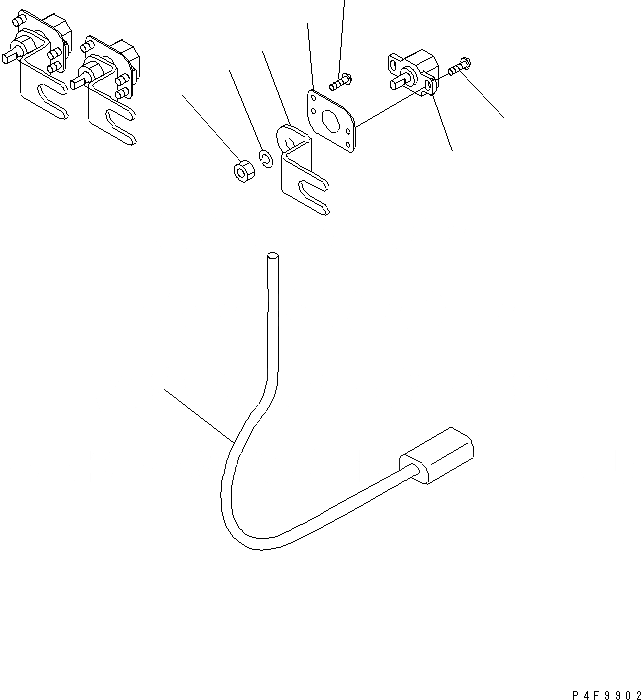 P4F9902