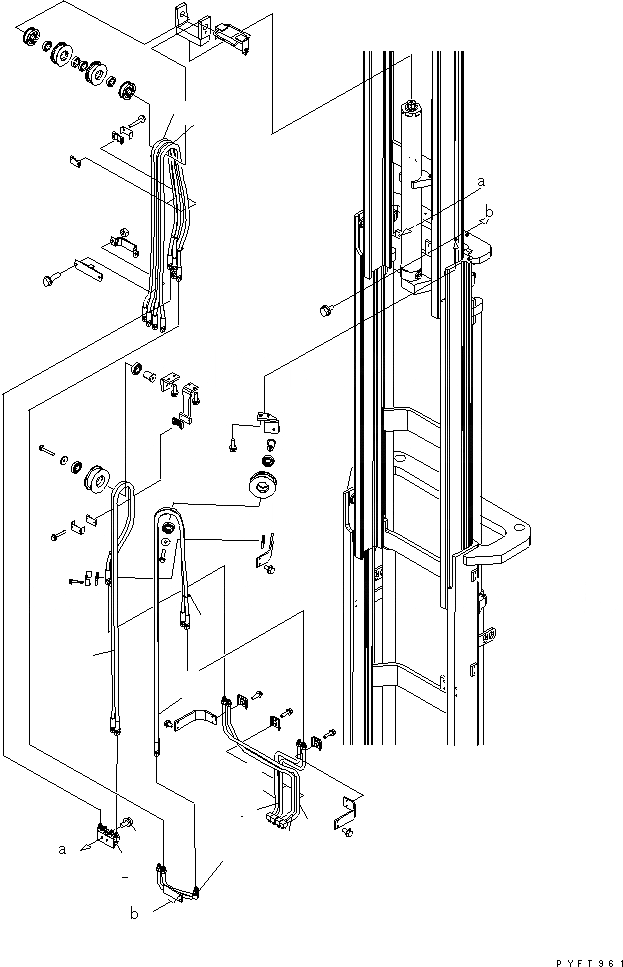 a
b
a
b
PYFT961