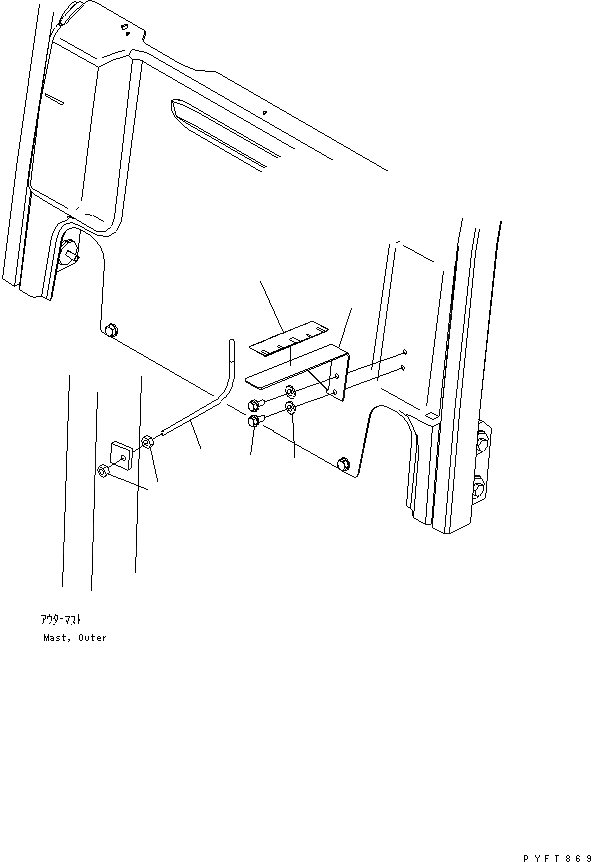 アウターマスト
Mast, Outer

PYFT869