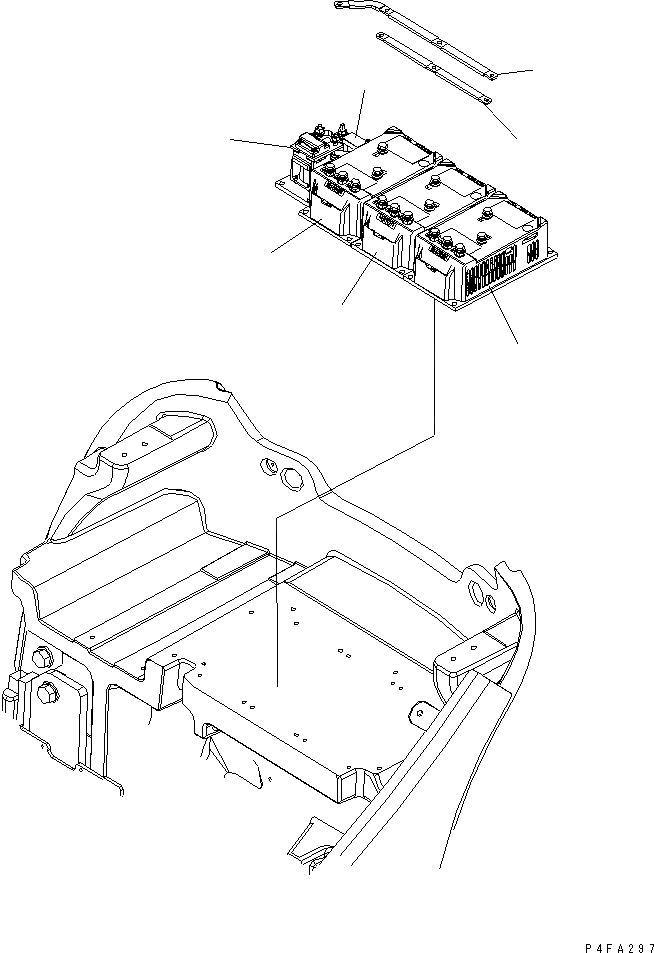 P4FA297