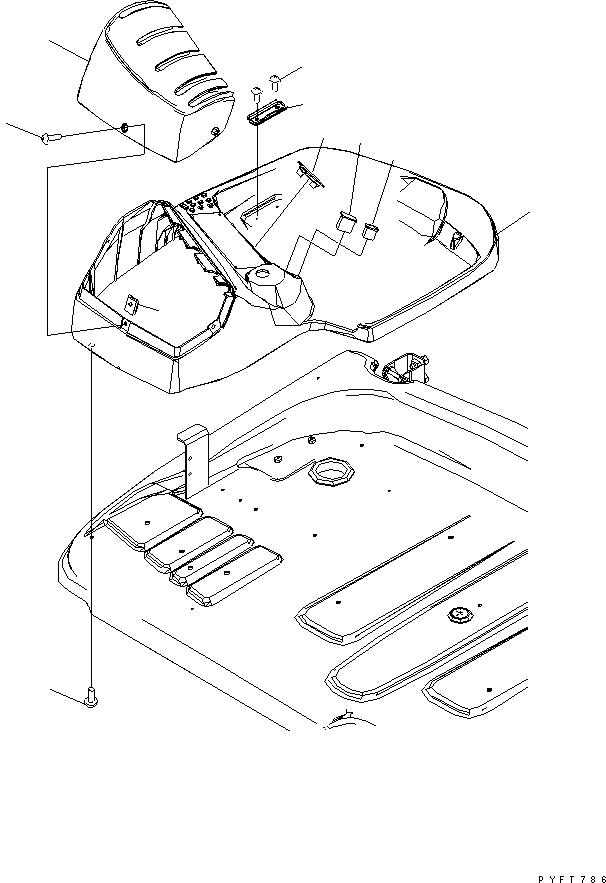 PYFT786