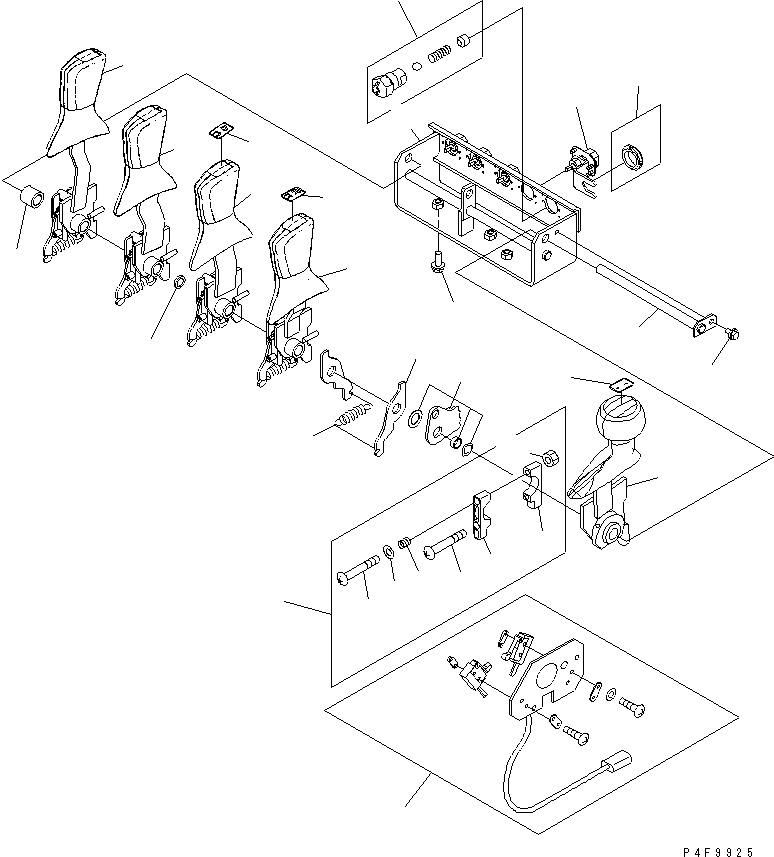 P4F9925