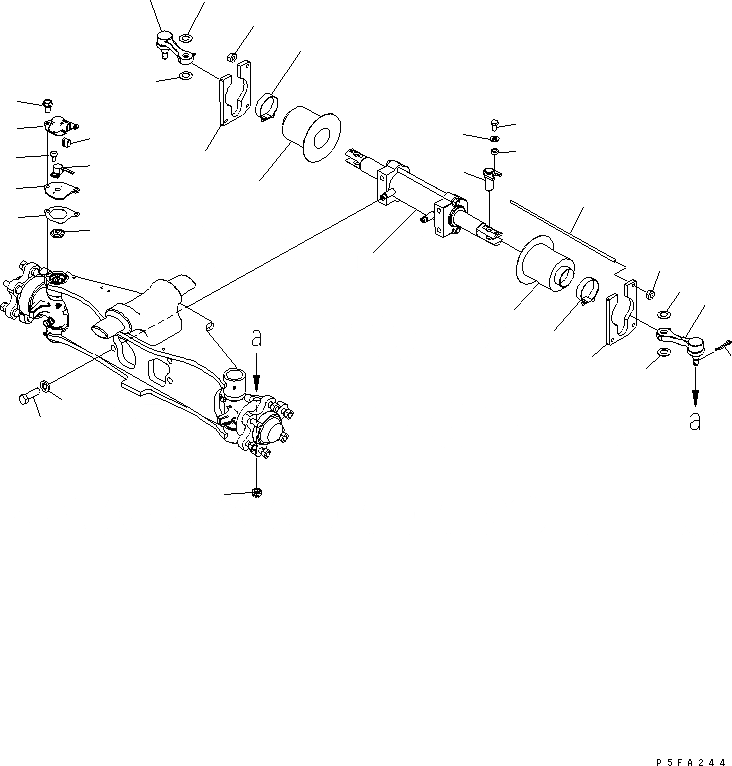 a

a

P5FA244