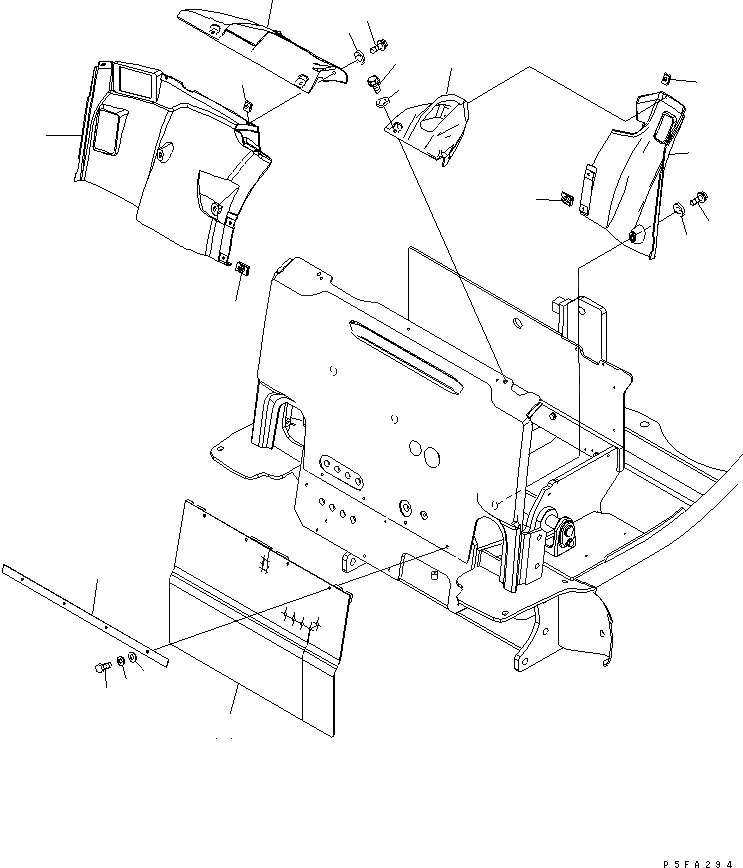 P5FA294