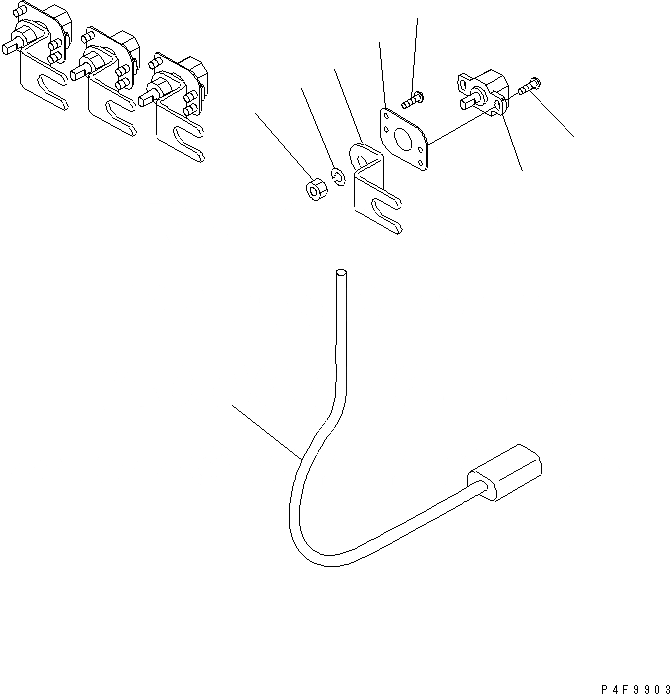 P4F9903