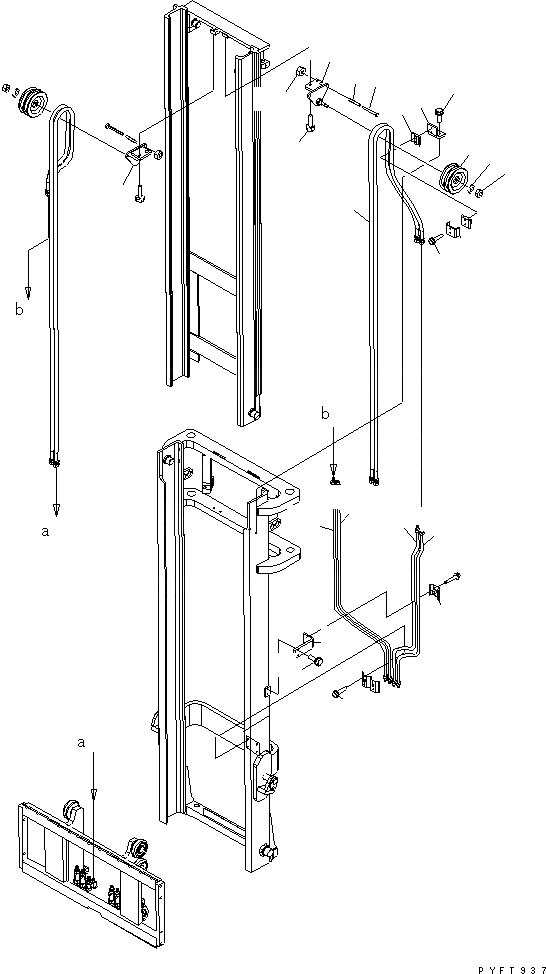 b
a
b
a
PYFT937