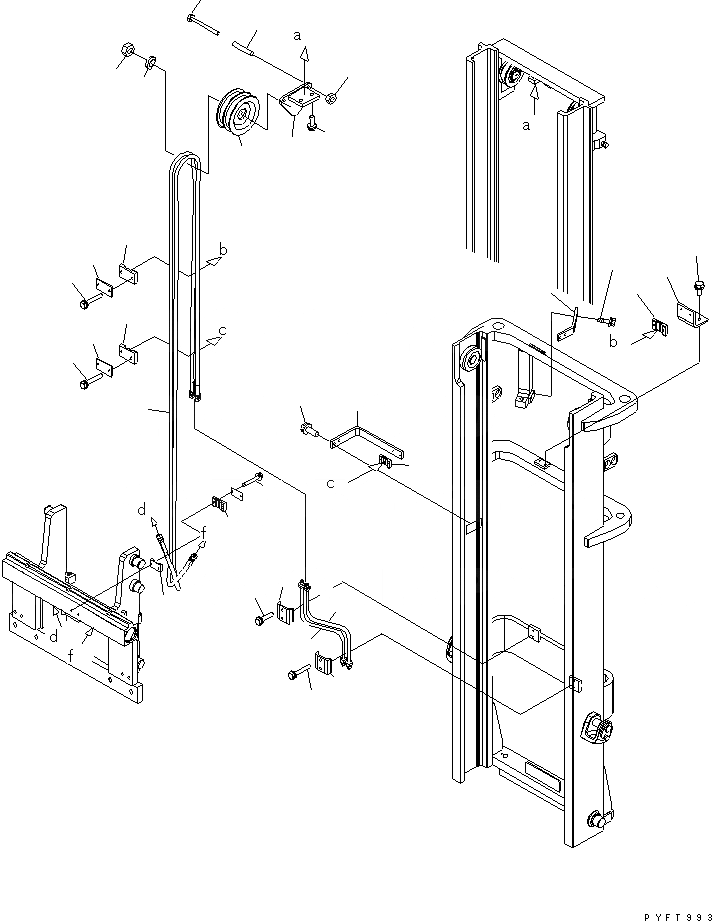 a
a
b
c
b
c
d
f
d
f
PYFT993