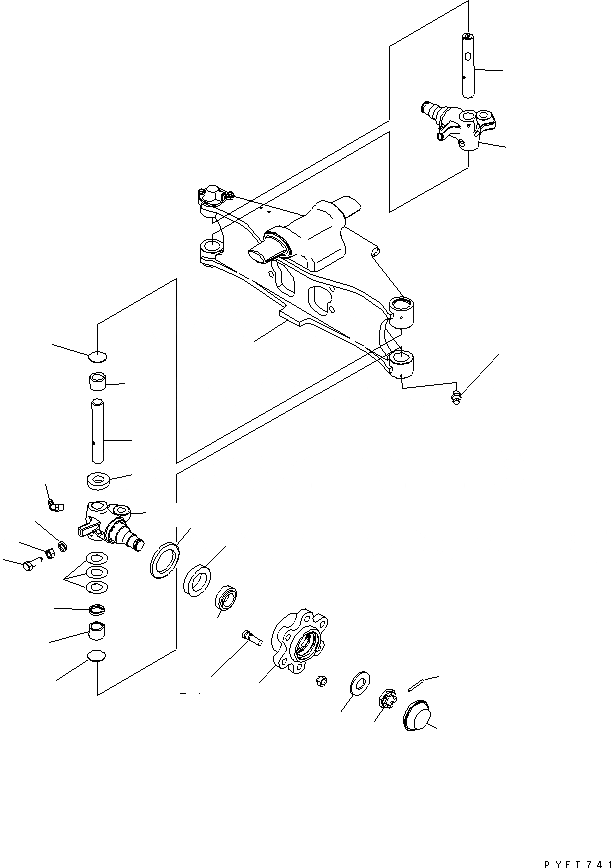 PYFT741