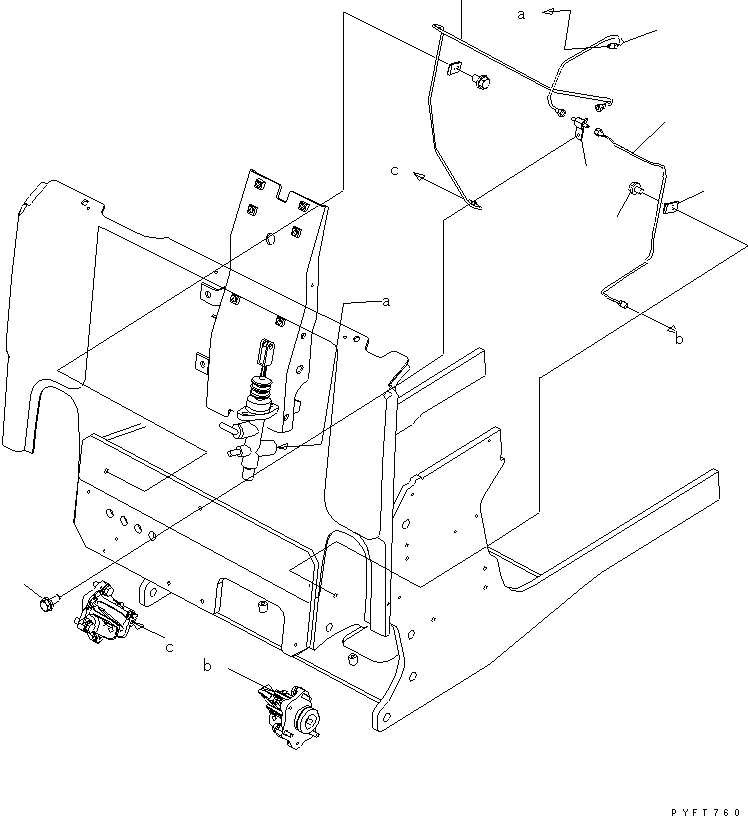 a

c

a

b

c

b

PYFT760