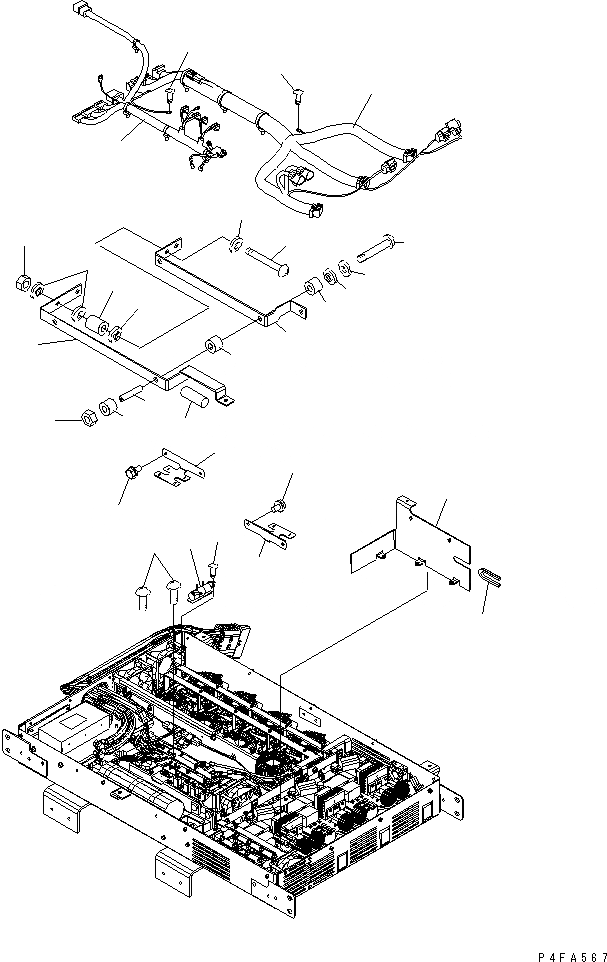 P4FA567