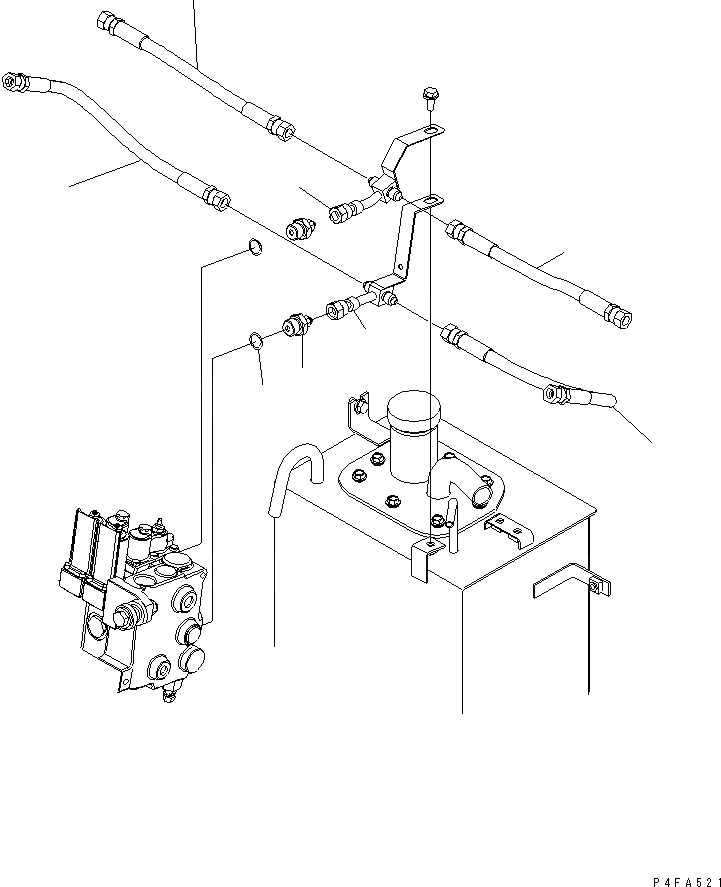 P4FA521