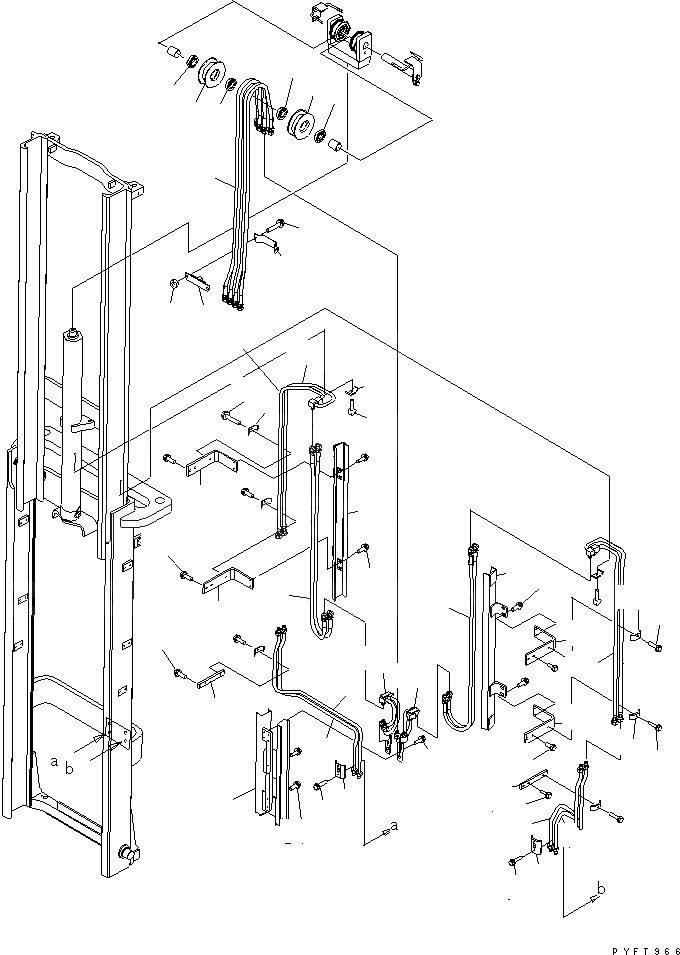 a
b
a
b
PYFT966