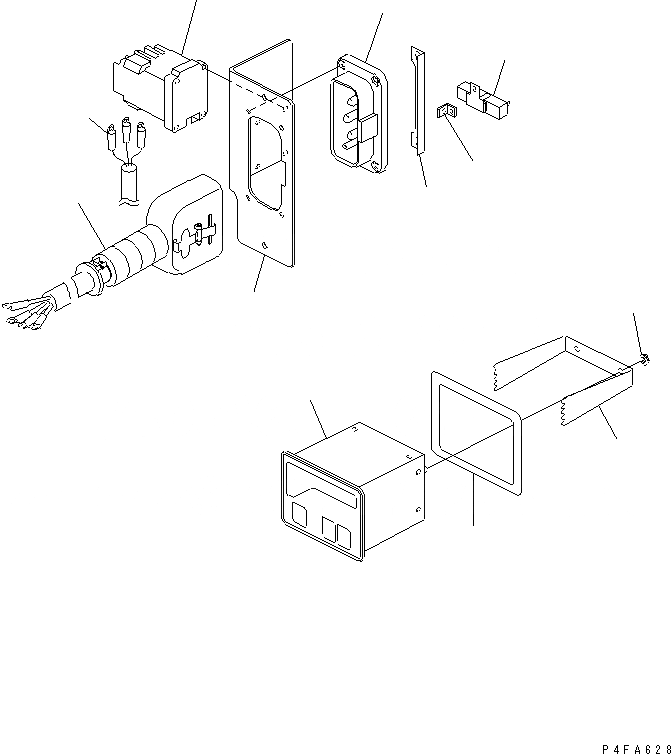 P4FA628