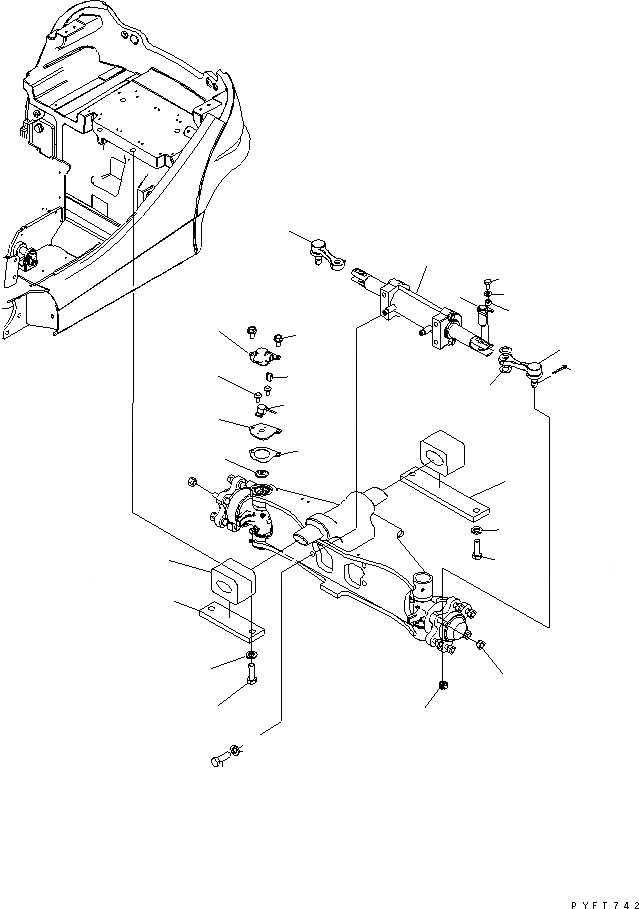 PYFT742