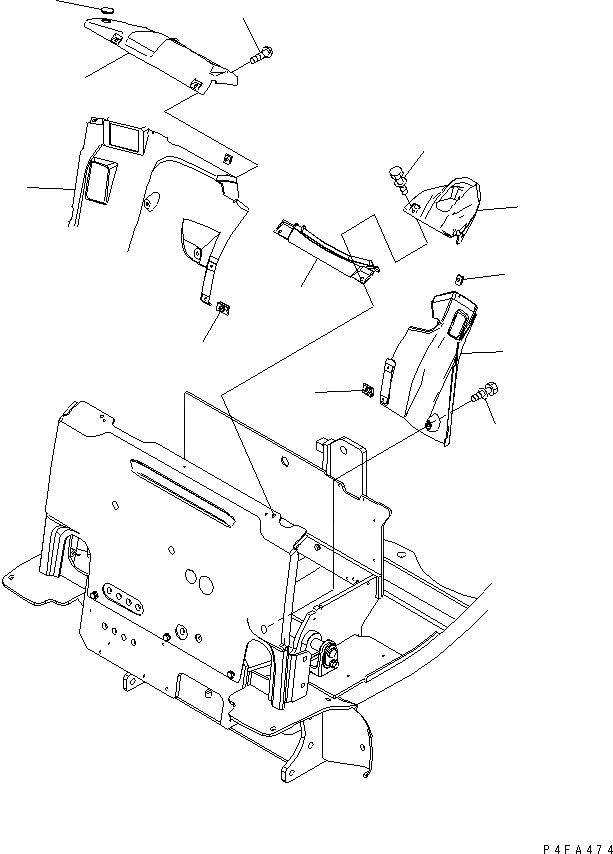 P4FA474