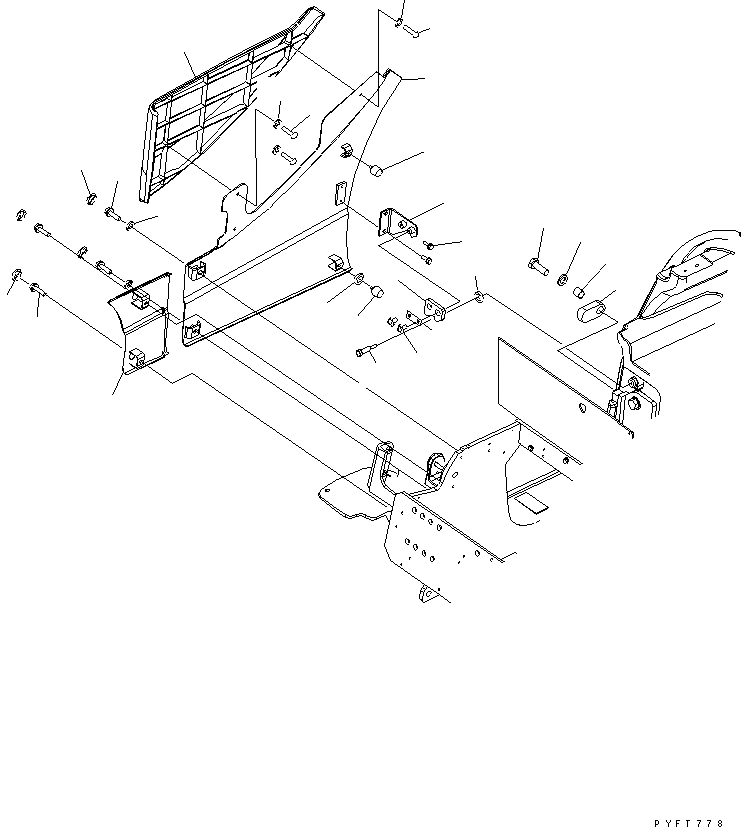 PYFT778