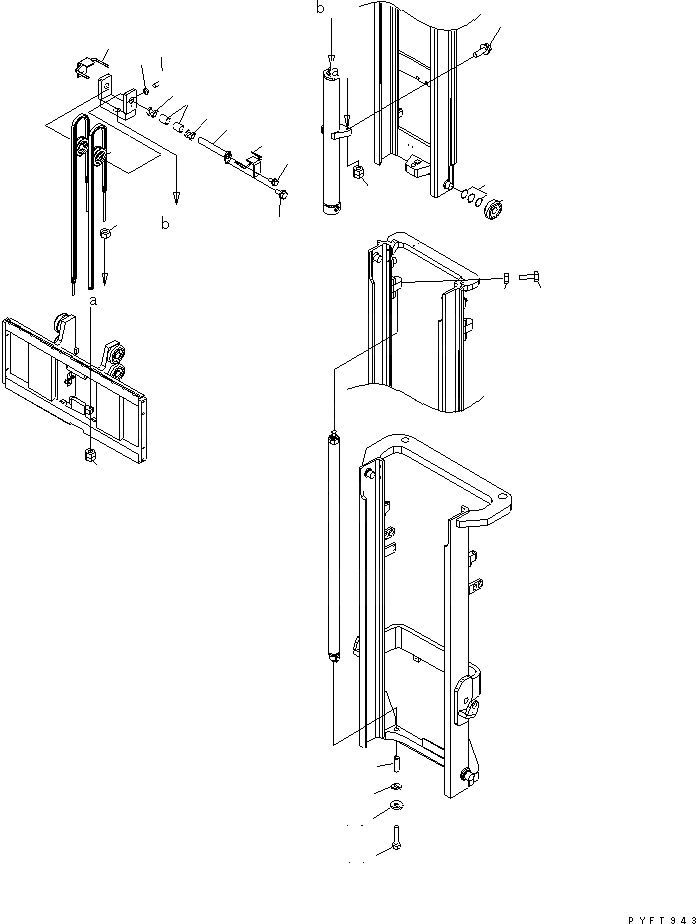 b
a
b
a
PYFT943