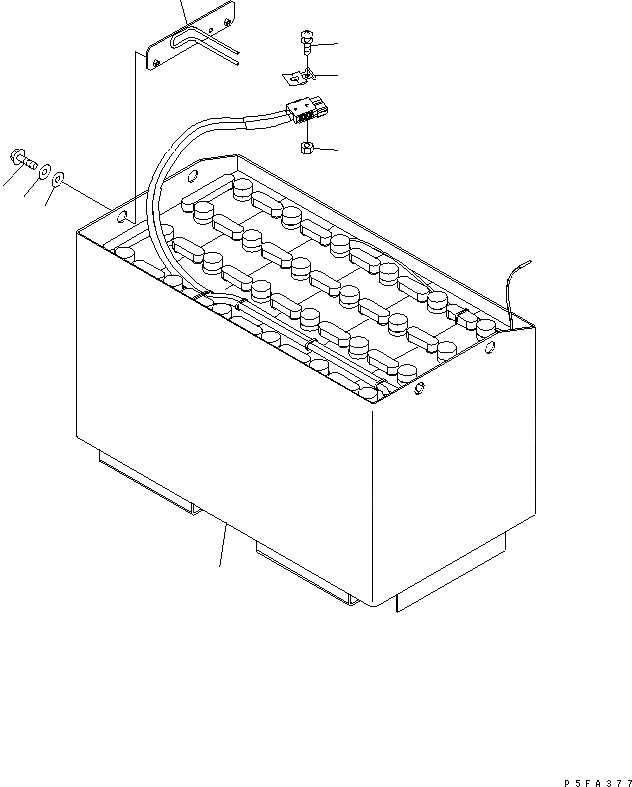 P5FA377