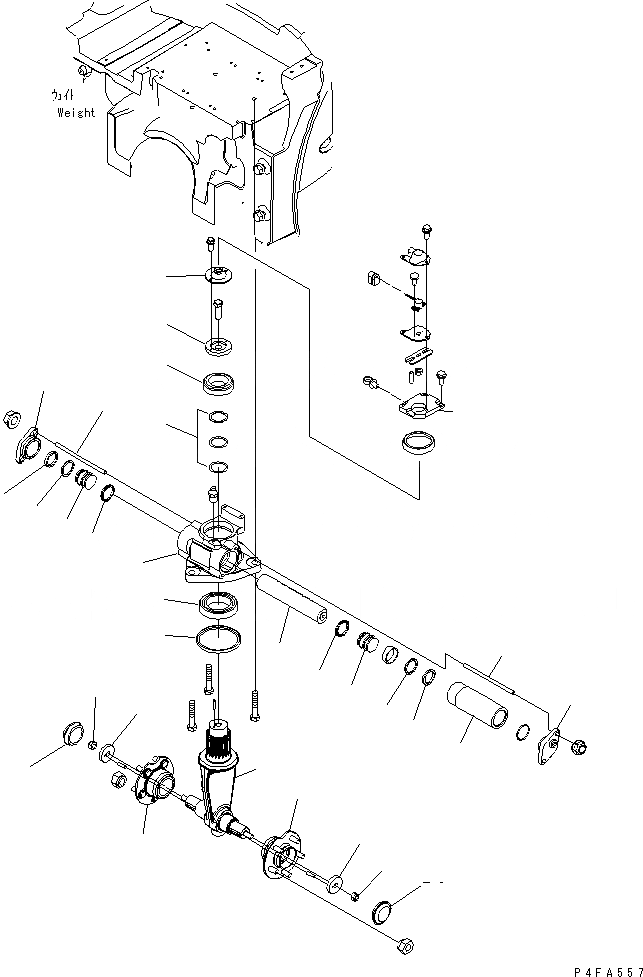 ウェイト
Weight

P4FA557