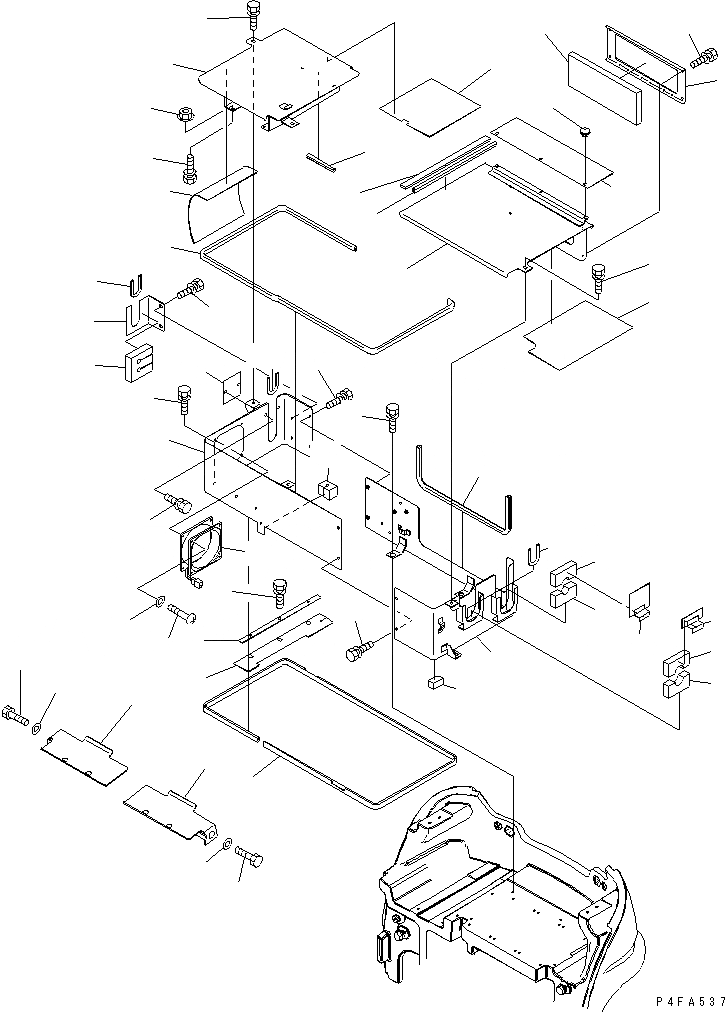 P4FA537