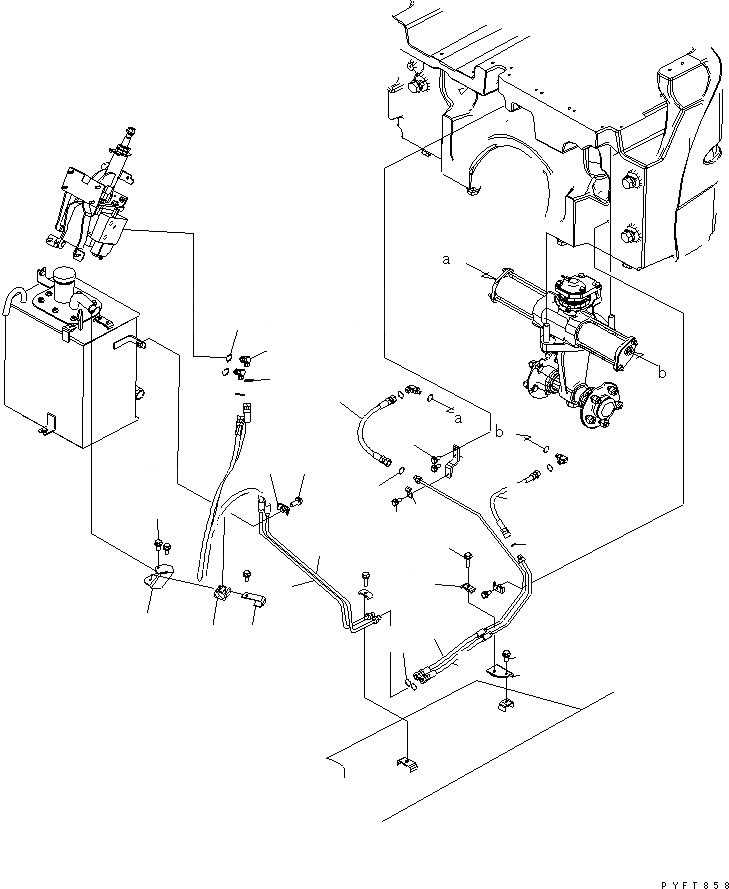 a

b

a

b

PYFT858