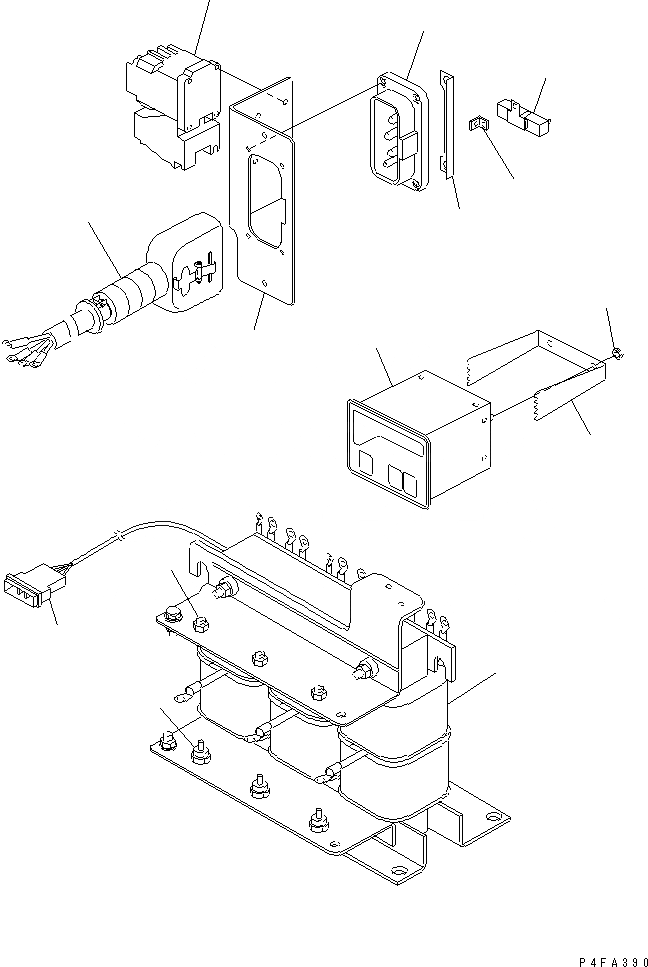 P4FA390