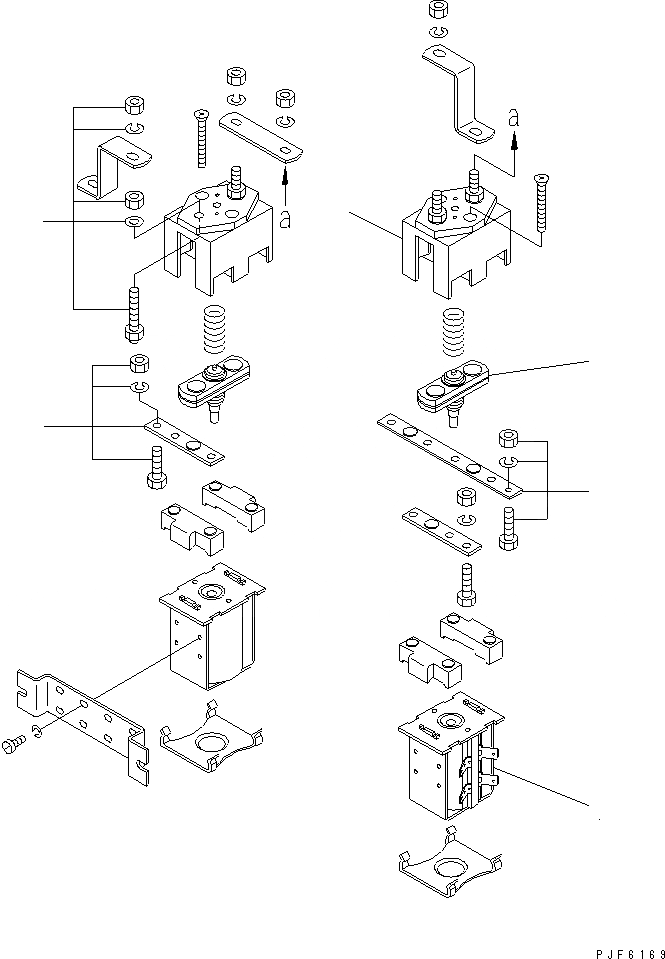 a

a

PJF6169