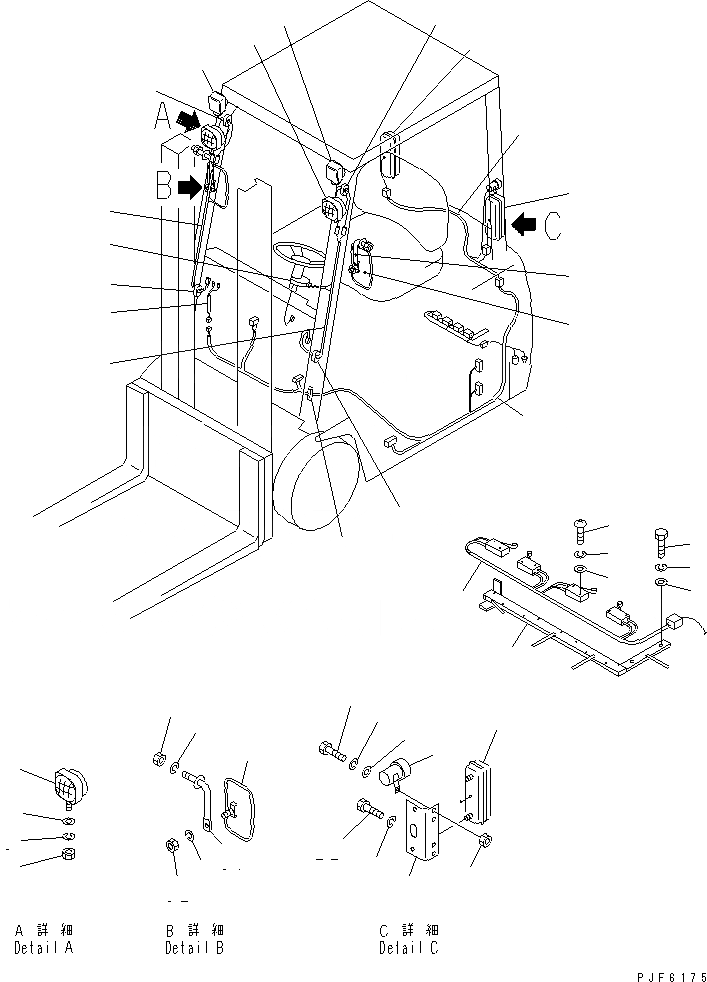 A
B
C

A 詳 細
Detail A

B 詳 細
Detail B

C 詳 細
Detail C

PJF6175