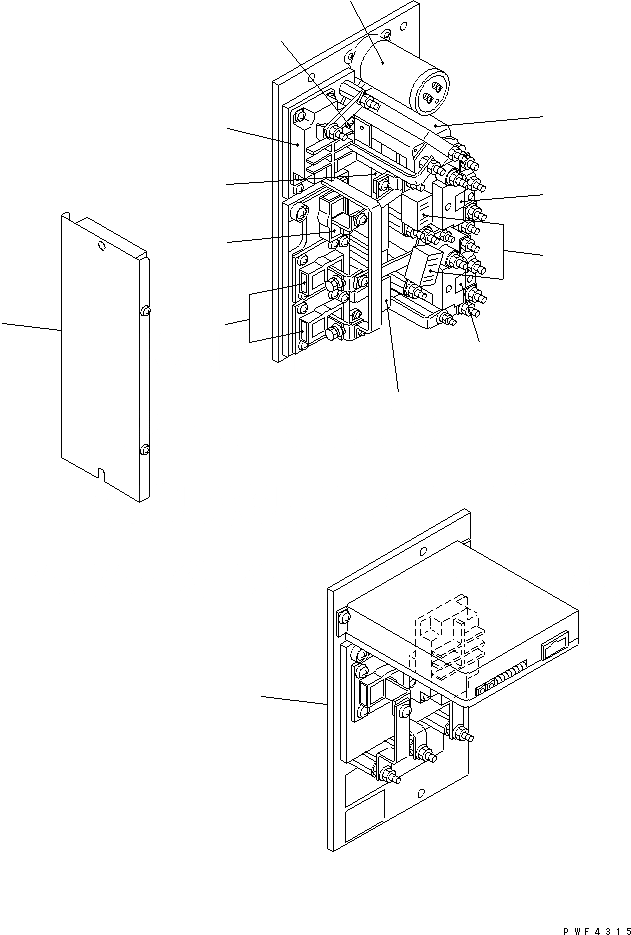 PWF4315