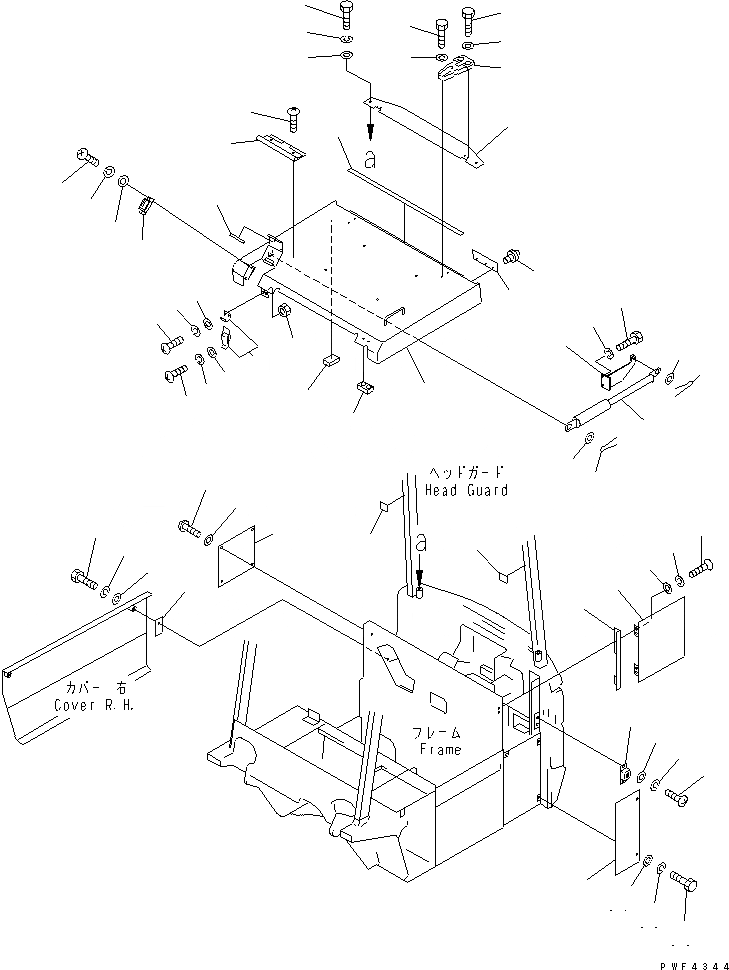 a

ヘッドガード
Head Guard

a

カバー 右
Cover R.H.

フレーム
Frame

PWF4344