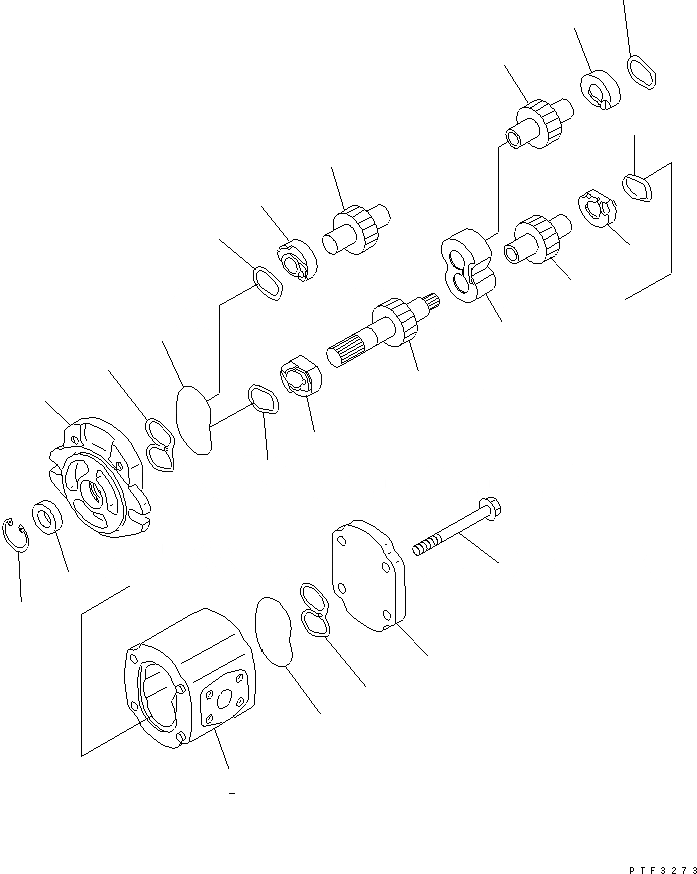 PTF3273