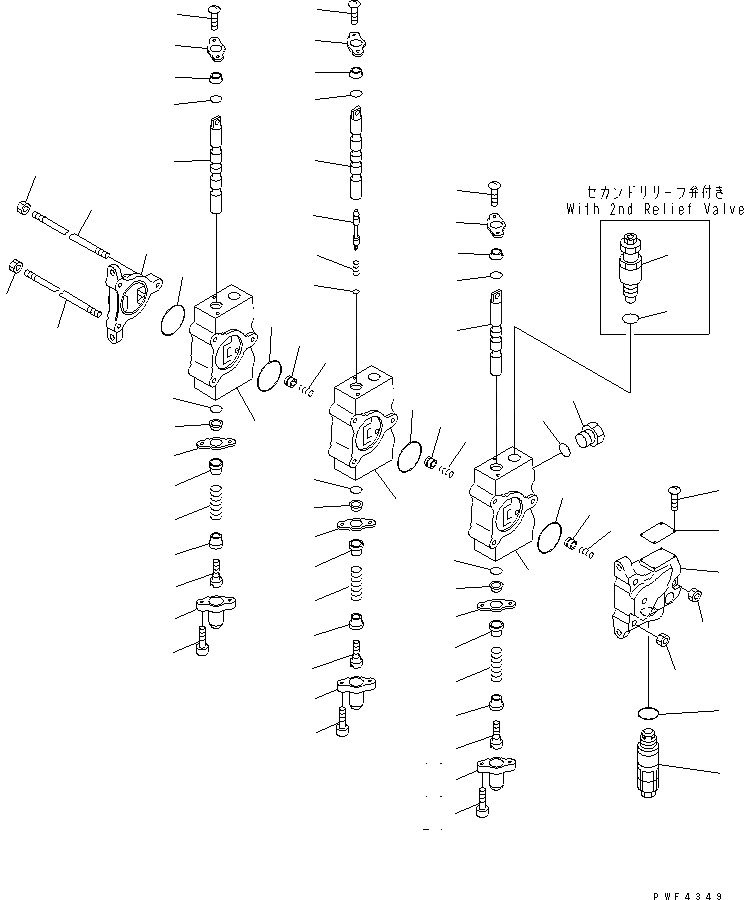 セカンドリリーフ弁付き
With 2nd Relief Valve

PWF4349