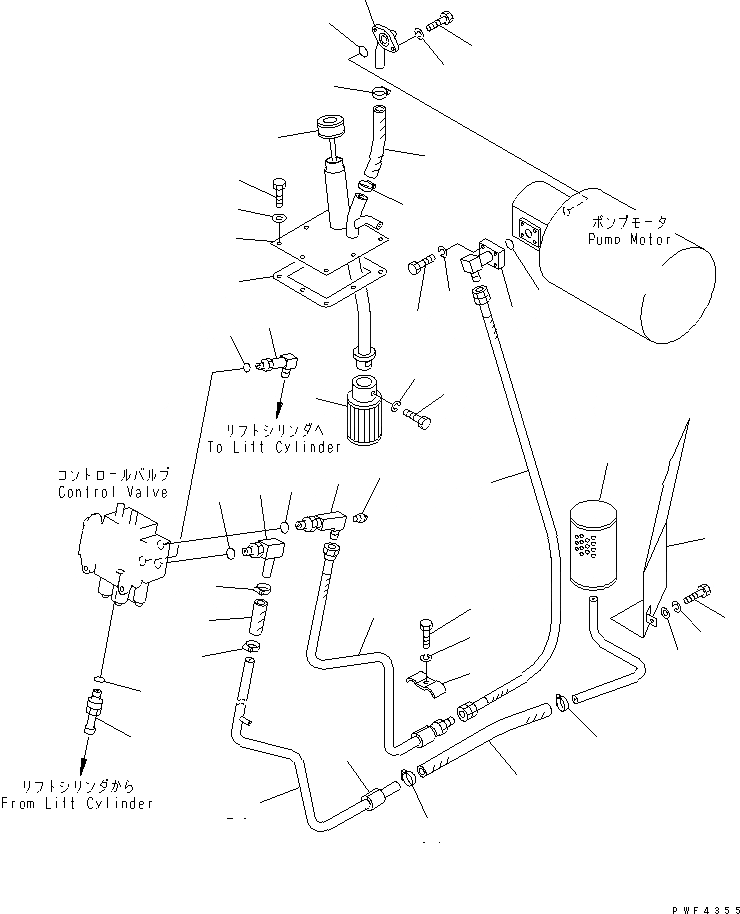 ポンプモータ
Pump Motor

リフトシリンダへ
To Lift Cylinder

コントロールバルブ
Control Valve

リフトシリンダから
From Lift Cylinder

PWF4355