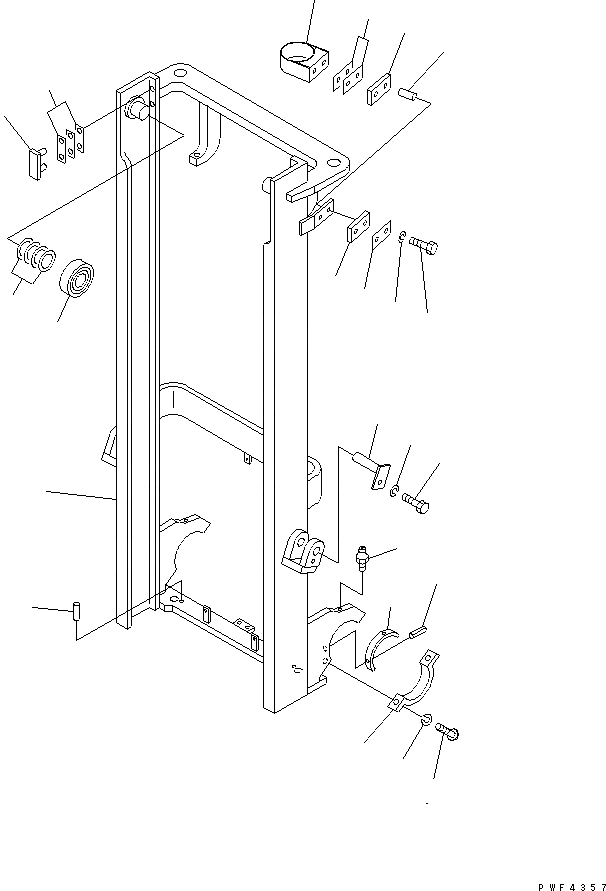 PWF4357