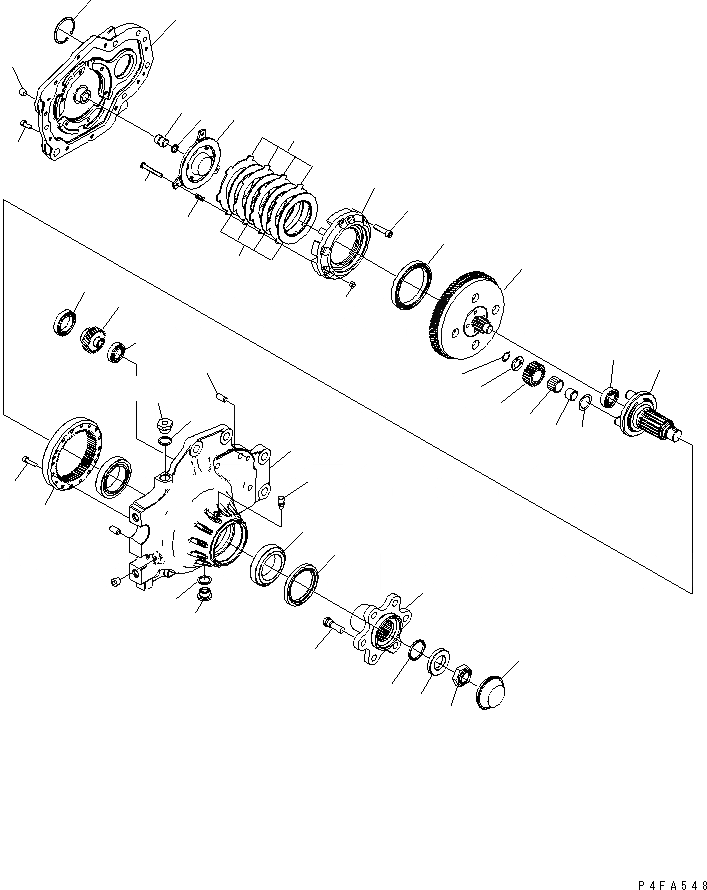 P4FA548