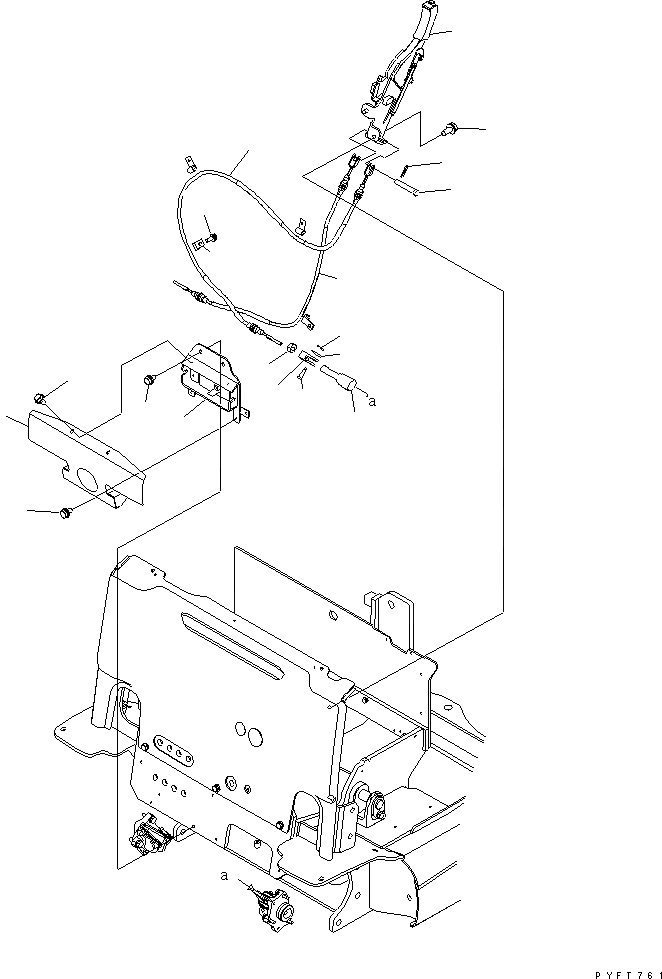 a

a

PYFT761