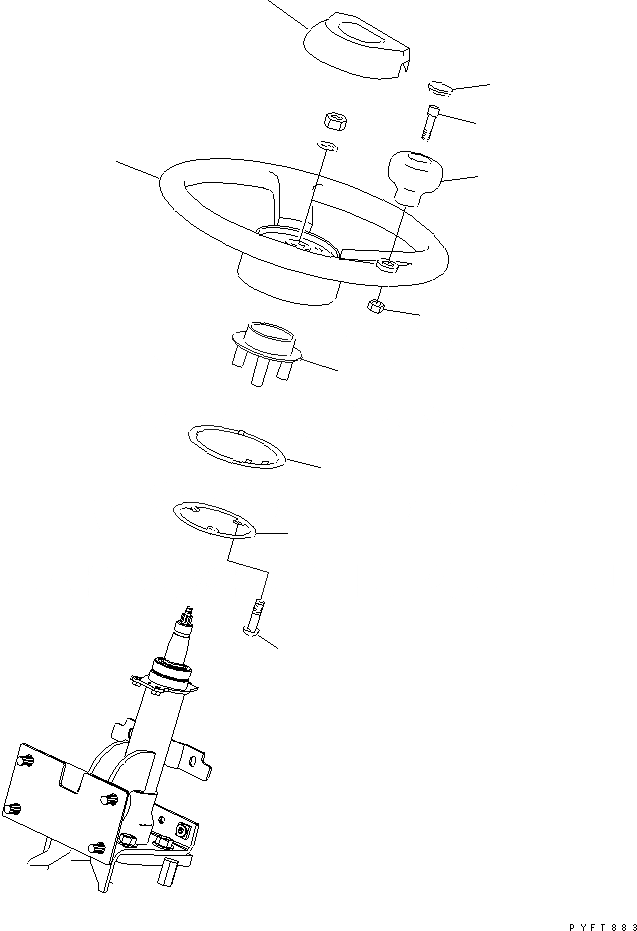 PYFT883