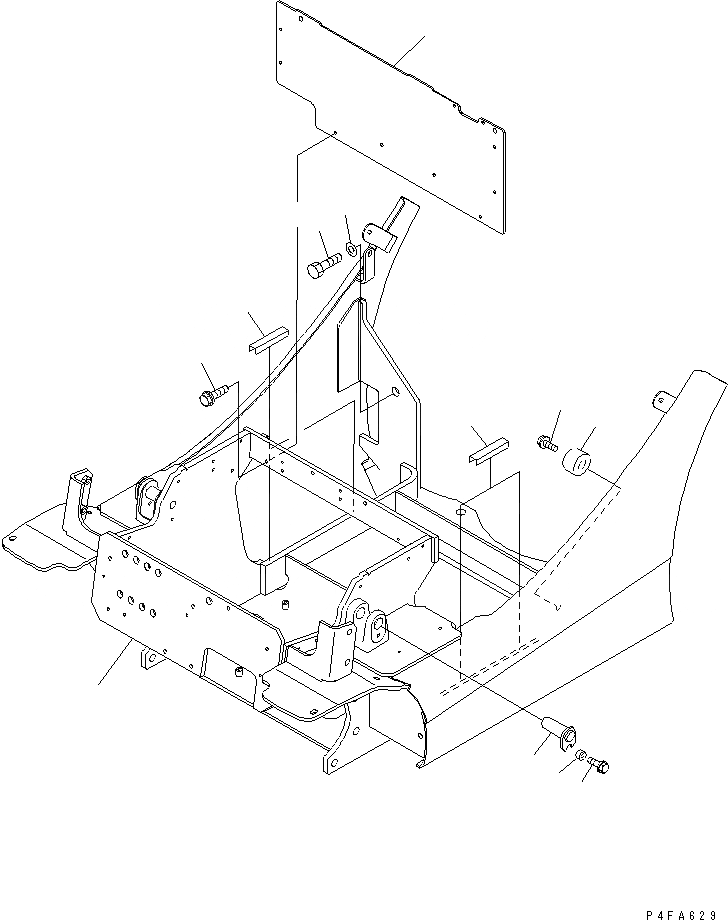 P4FA629