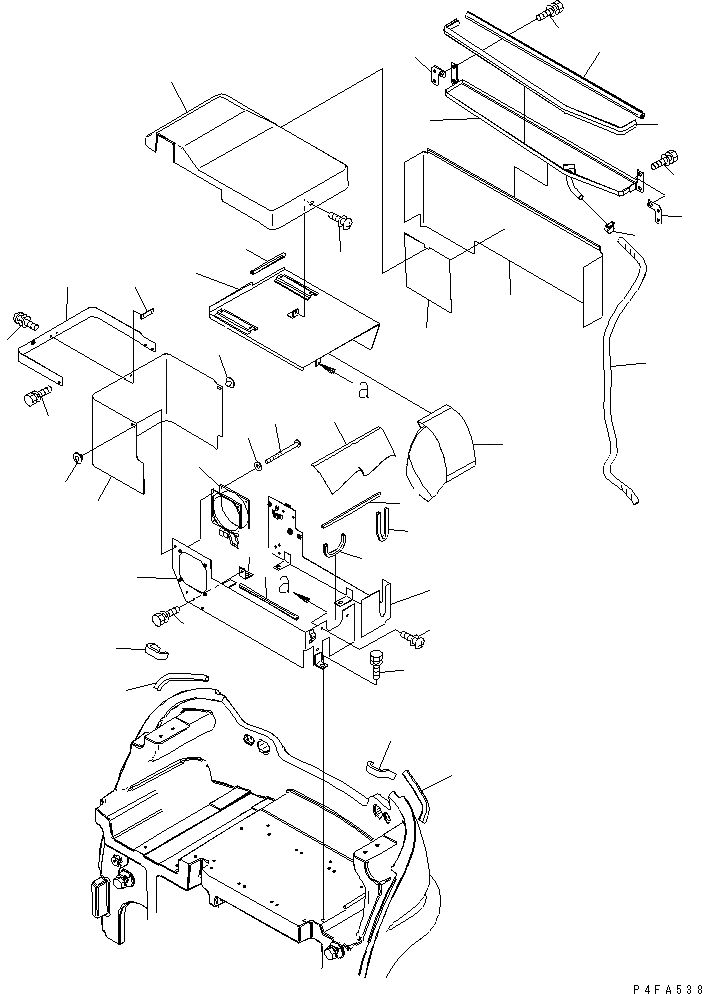 a

a

P4FA538