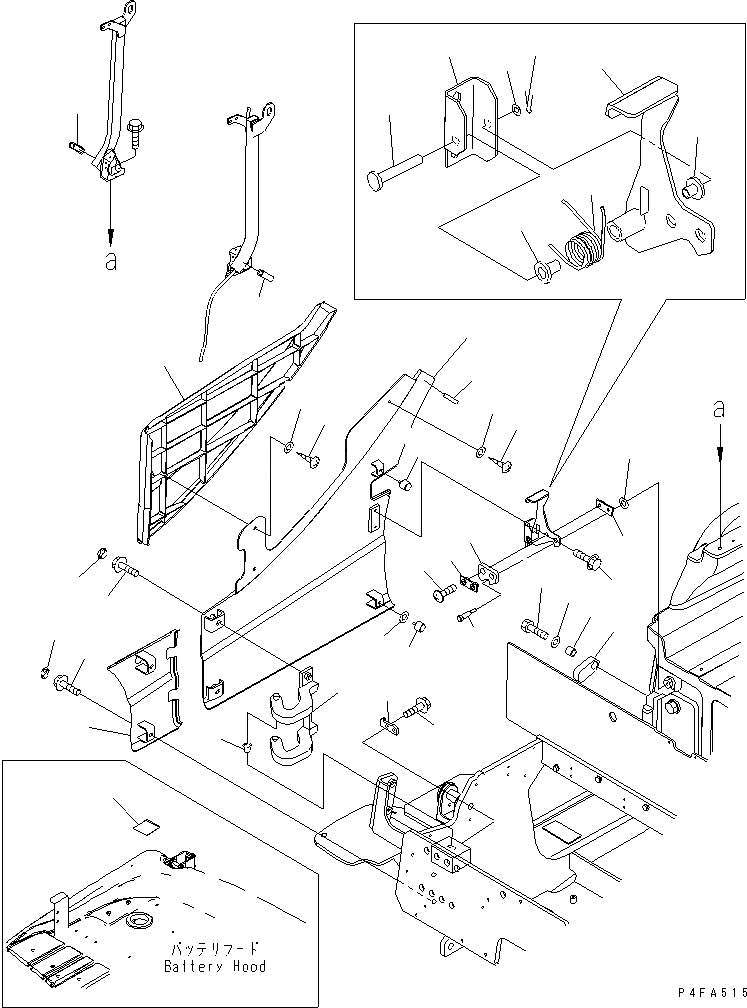 a

a

バッテリフード
Battery Hood

P4FA515