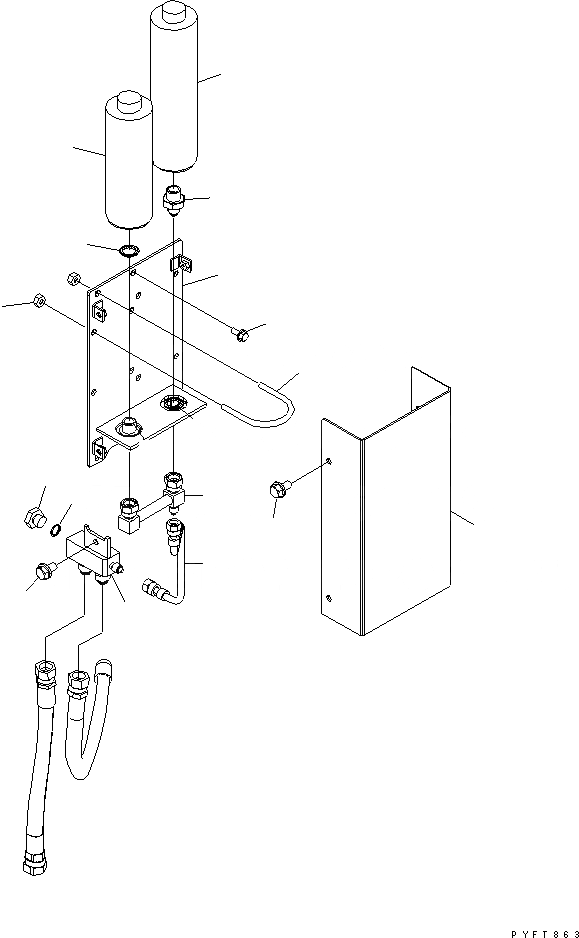 PYFT863