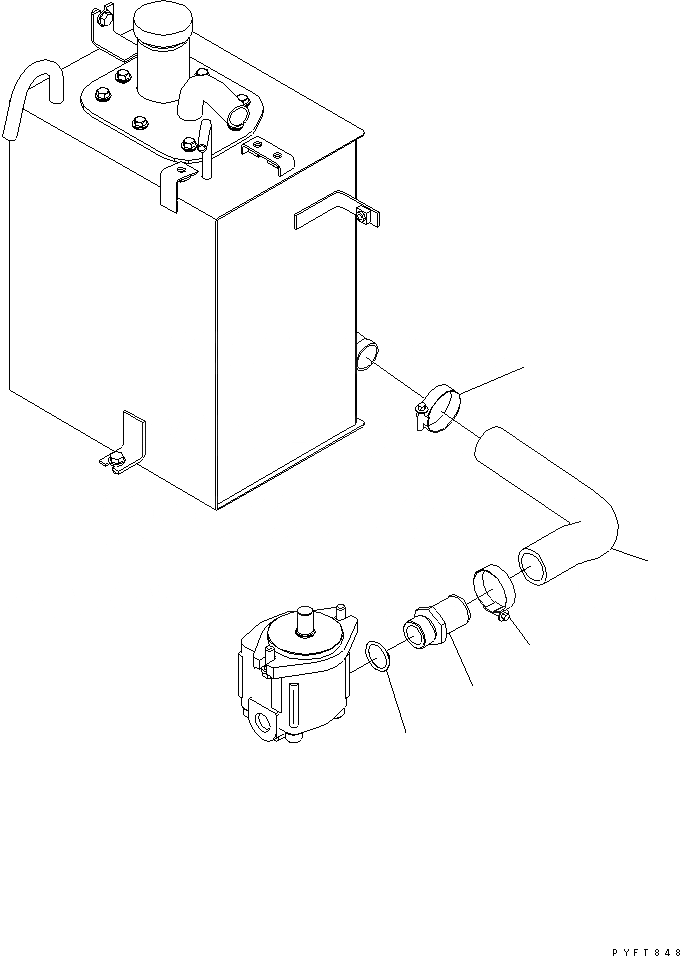 PYFT848