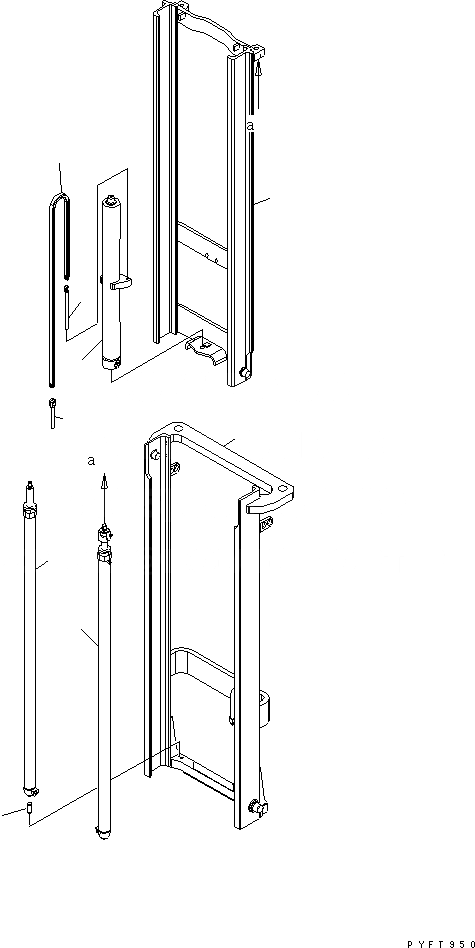 a

a

PYFT350