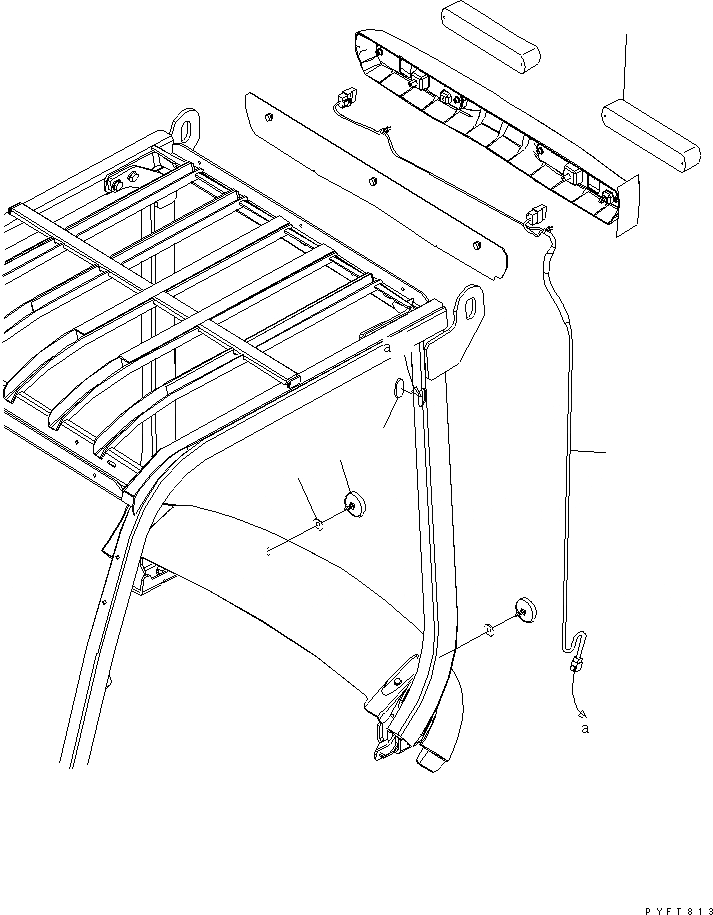 a

a

PYFT813