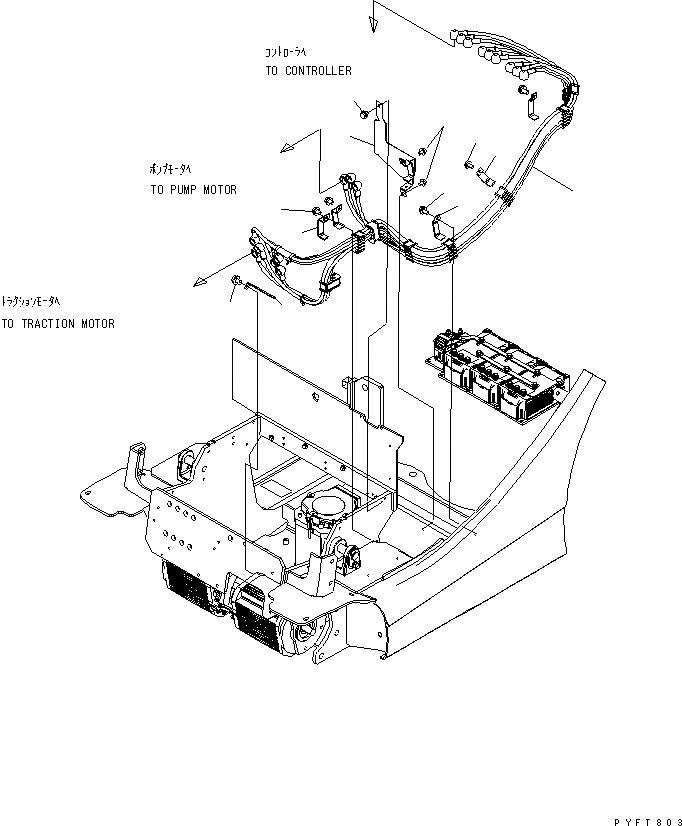 コントローラヘ
TO CONTROLLER

ポンプモータヘ
TO PUMP MOTOR

トラクションモータヘ
TO TRACTION MOTOR

PYFT803