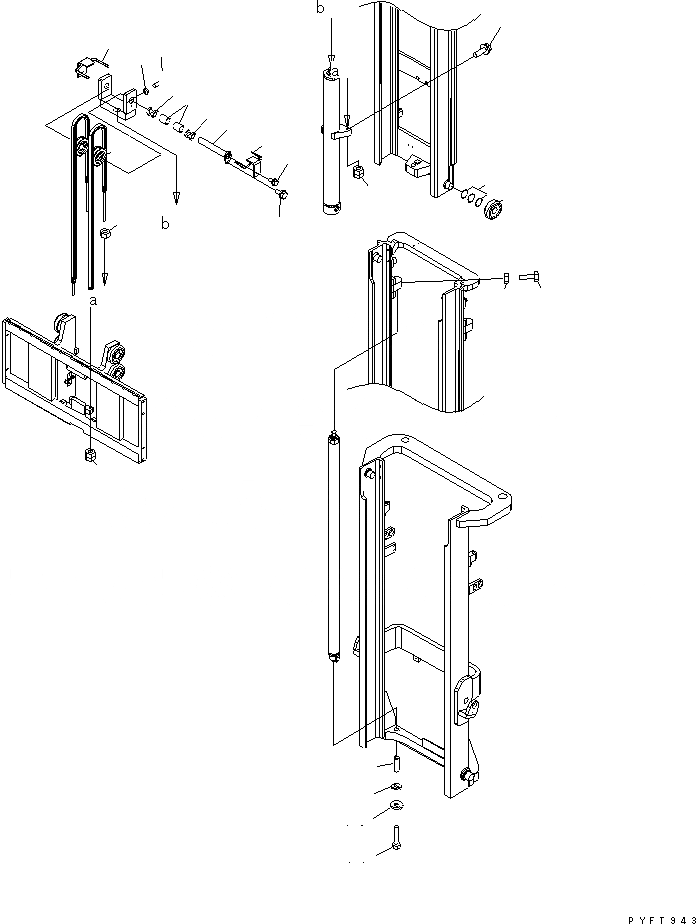 b
a
b
a
PYFT943